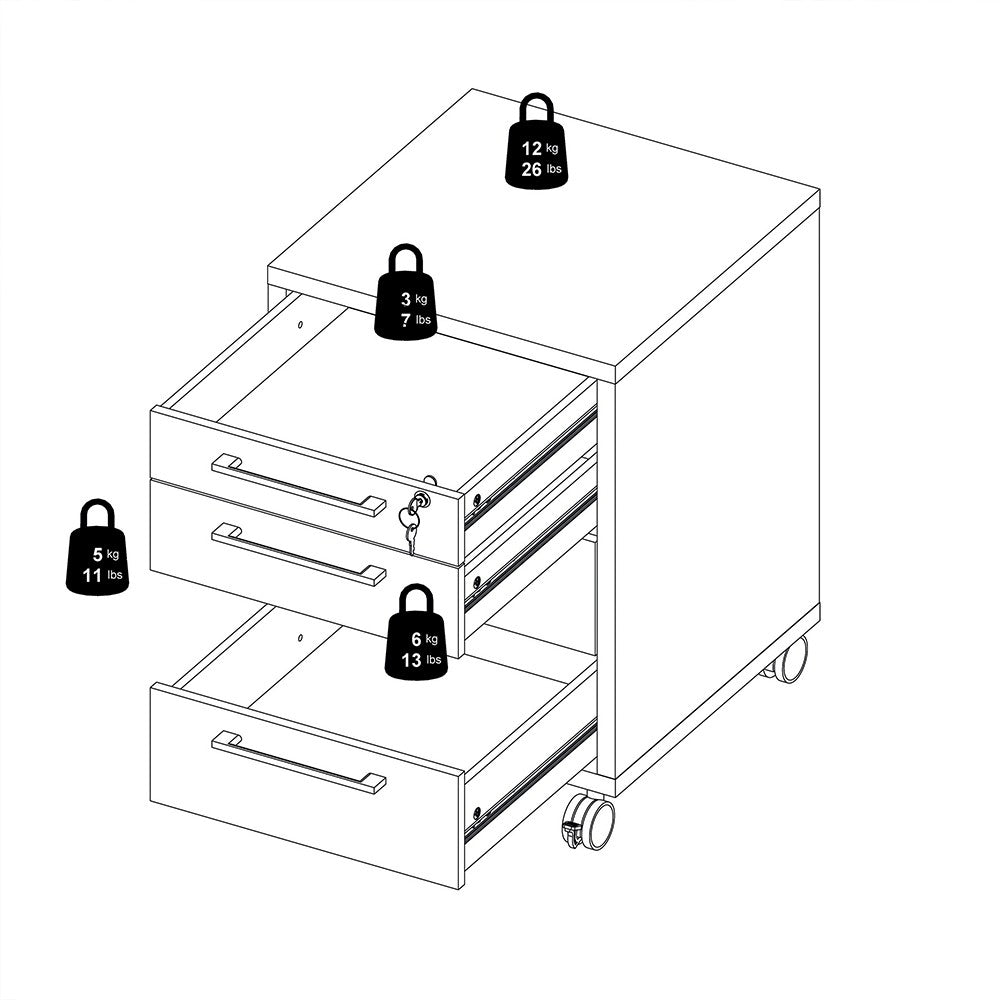 12 kg
26 lbs

3 kg
7 lbs

5 kg
11 lbs

6 kg
13 lbs